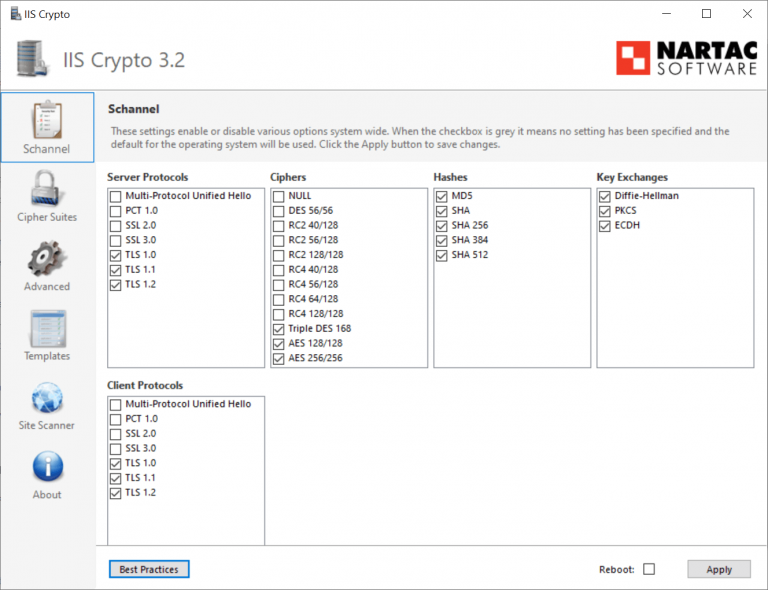 IIS Crypto

IIS Crypto 3.2

NARTAC SOFTWARE

Schannel

Cipher Suites

Advanced

Templates

Site Scanner

About

Schannel

These settings enable or disable various options system wide. When the checkbox is grey it means no setting has been specified and the default for the operating system will be used. Click the Apply button to save changes.

Server Protocols
Multi-Protocol Unified Hello
PCT 1.0
SSL 2.0
SSL 3.0
TLS 1.0
TLS 1.1
TLS 1.2

Ciphers
NULL
DES 56/56
RC2 40/128
RC2 56/128
RC2 128/128
RC4 40/128
RC4 56/128
RC4 64/128
RC4 128/128
Triple DES 168
AES 128/128
AES 256/256

Hashes
MD5
SHA
SHA 256
SHA 384
SHA 512

Key Exchanges
Diffie-Hellman
PKCS
ECDH

Client Protocols
Multi-Protocol Unified Hello
PCT 1.0
SSL 2.0
SSL 3.0
TLS 1.0
TLS 1.1
TLS 1.2

Best Practices

Reboot:

Apply